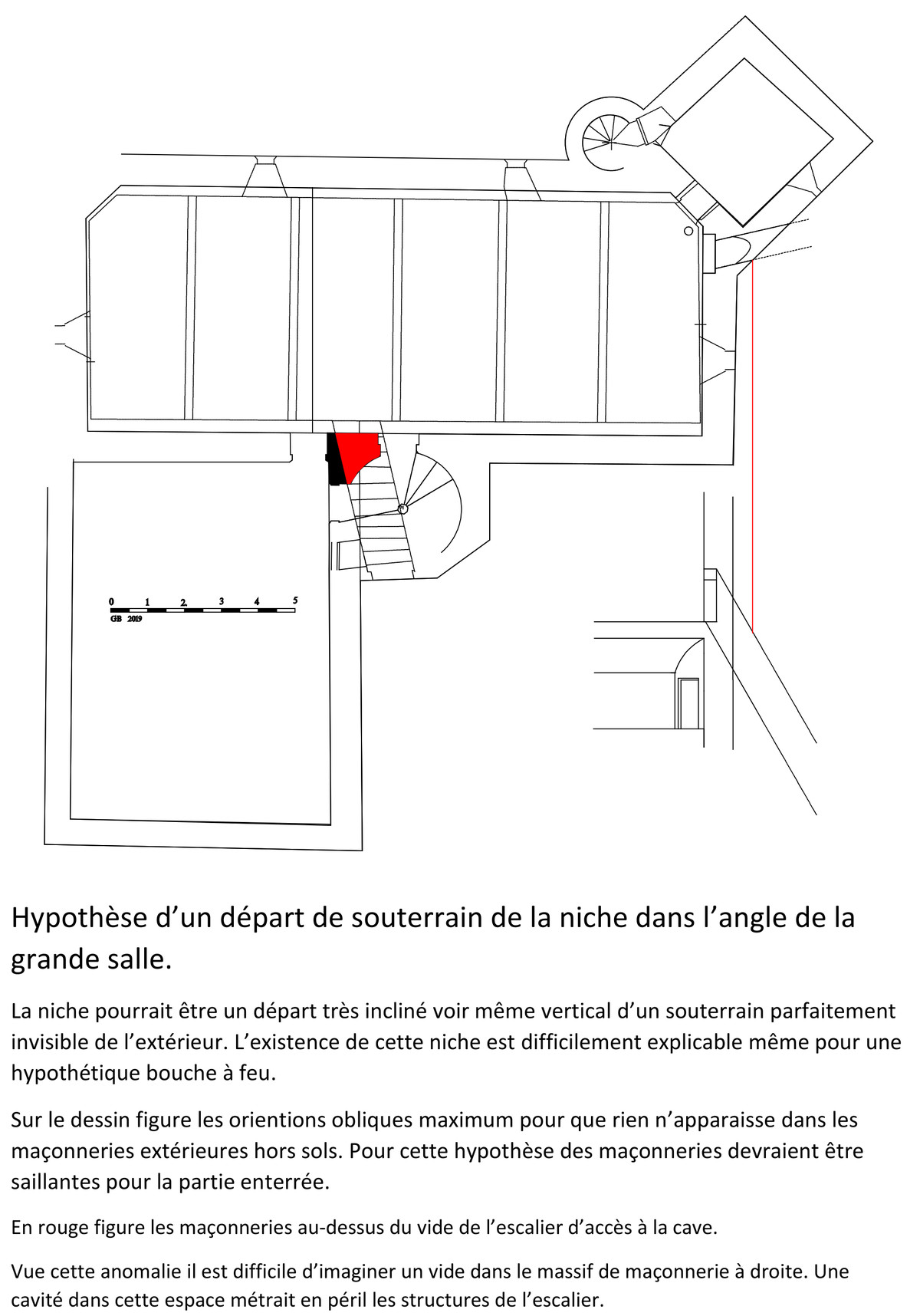 0 1 2 3 4 5
GB 2019

Hypothèse d’un départ de souterrain de la niche dans l’angle de la grande salle.

La niche pourrait être un départ très incliné voir même vertical d’un souterrain parfaitement invisible de l’extérieur. L’existence de cette niche est difficilement explicable même pour une hypothétique bouche à feu.

Sur le dessin figure les orientions obliques maximum pour que rien n’apparaisse dans les maçonneries extérieures hors sols. Pour cette hypothèse des maçonneries devraient être saillantes pour la partie enterrée.

En rouge figure les maçonneries au-dessus du vide de l’escalier d’accès à la cave.

Vue cette anomalie il est difficile d’imaginer un vide dans le massif de maçonnerie à droite. Une cavité dans cette espace métrait en péril les structures de l’escalier.